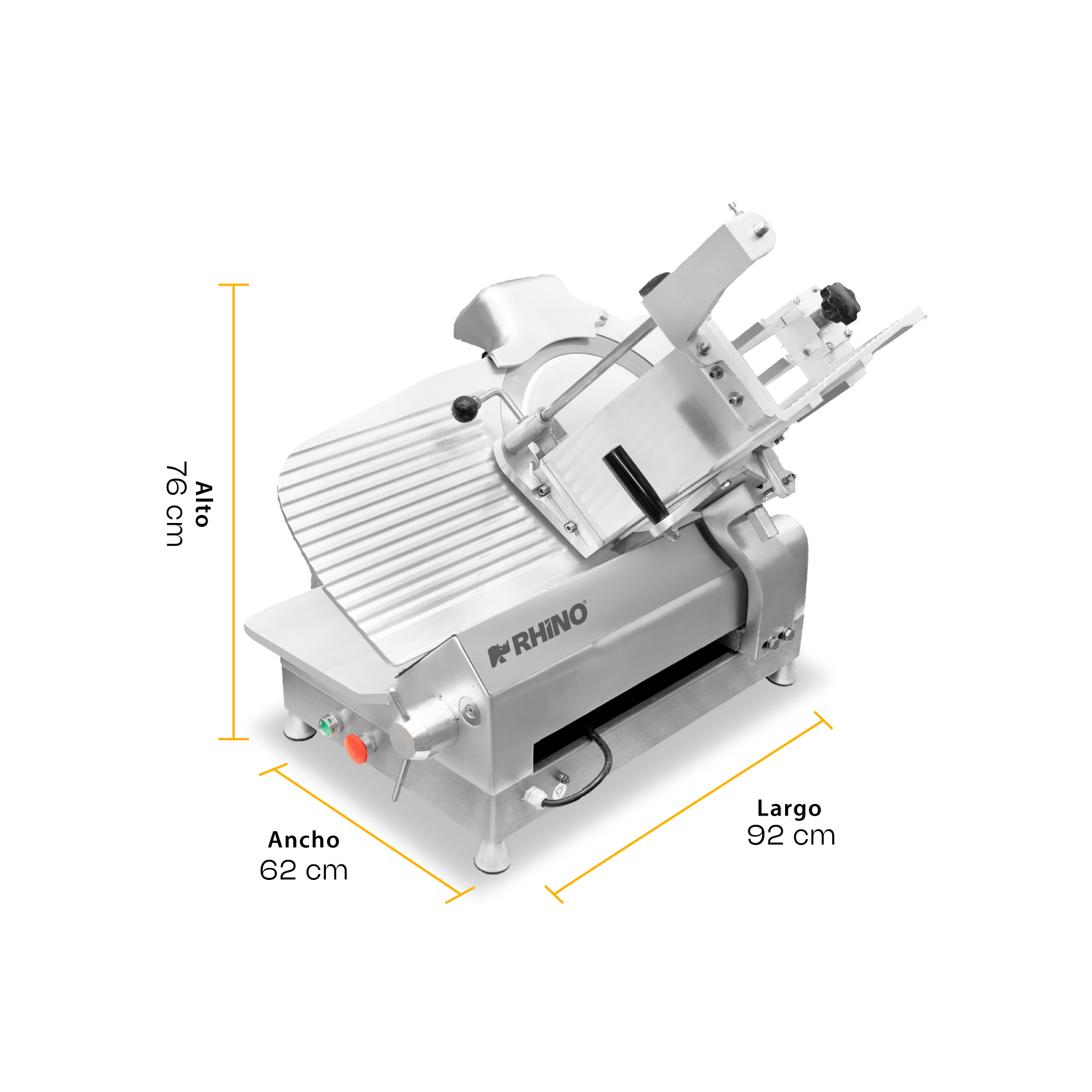 Alto
76 cm

RHINO

Ancho
62 cm

Largo
92 cm